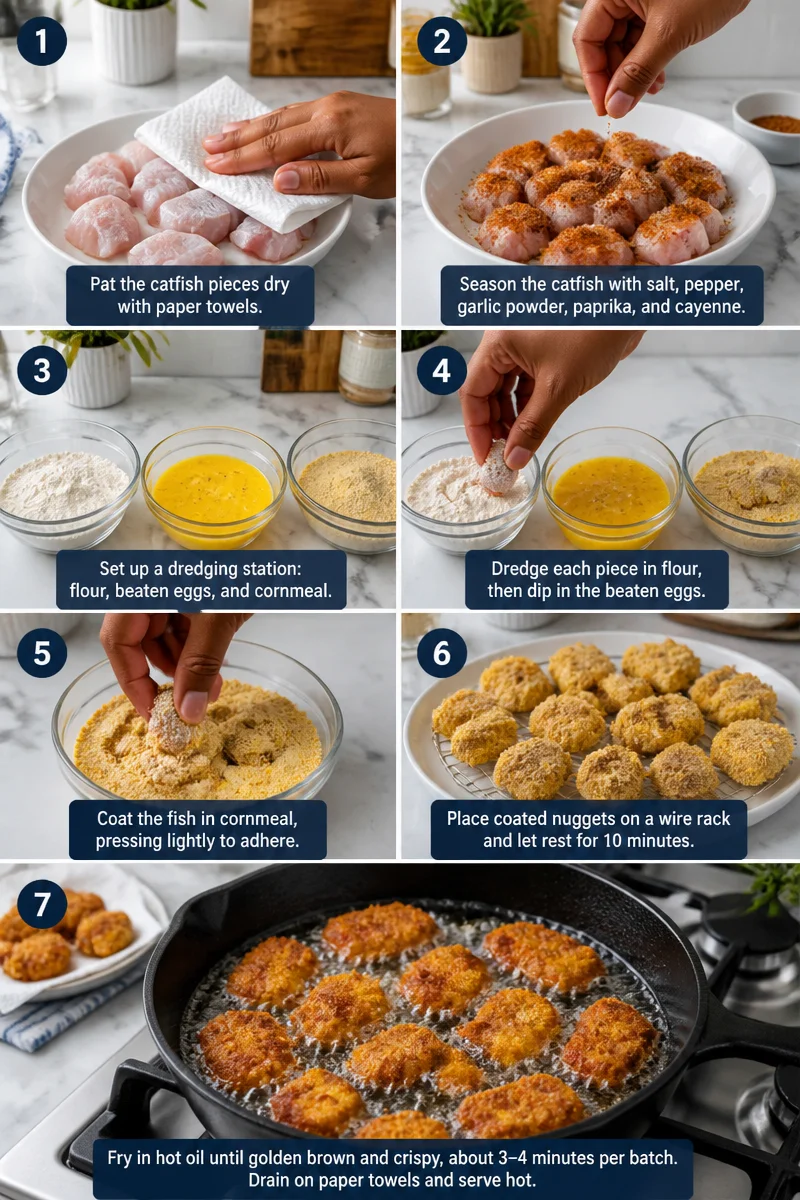 1

Pat the catfish pieces dry with paper towels.

2

Season the catfish with salt, pepper, garlic powder, paprika, and cayenne.

3

Set up a dredging station: flour, beaten eggs, and cornmeal.

4

Dredge each piece in flour, then dip in the beaten eggs.

5

Coat the fish in cornmeal, pressing lightly to adhere.

6

Place coated nuggets on a wire rack and let rest for 10 minutes.

7

Fry in hot oil until golden brown and crispy, about 3–4 minutes per batch. Drain on paper towels and serve hot.