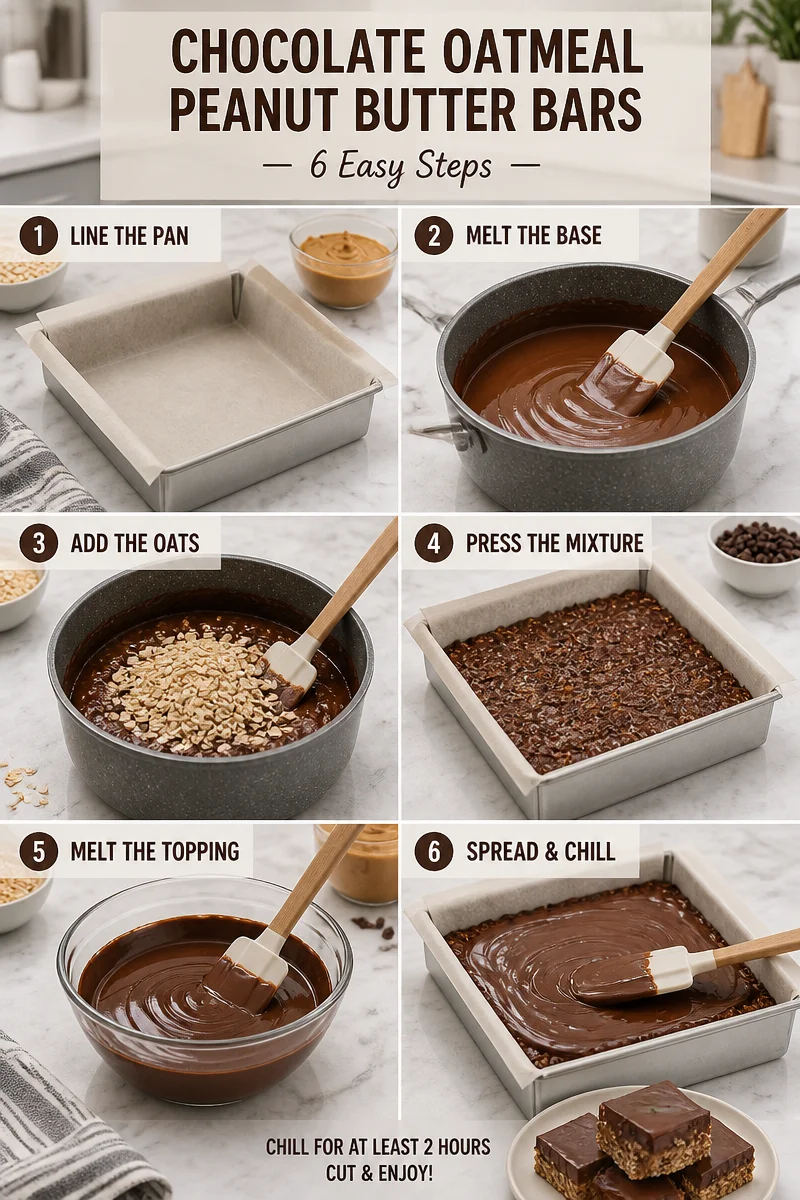 CHOCOLATE OATMEAL PEANUT BUTTER BARS

— 6 Easy Steps —

1 LINE THE PAN

2 MELT THE BASE

3 ADD THE OATS

4 PRESS THE MIXTURE

5 MELT THE TOPPING

6 SPREAD & CHILL

CHILL FOR AT LEAST 2 HOURS
CUT & ENJOY!