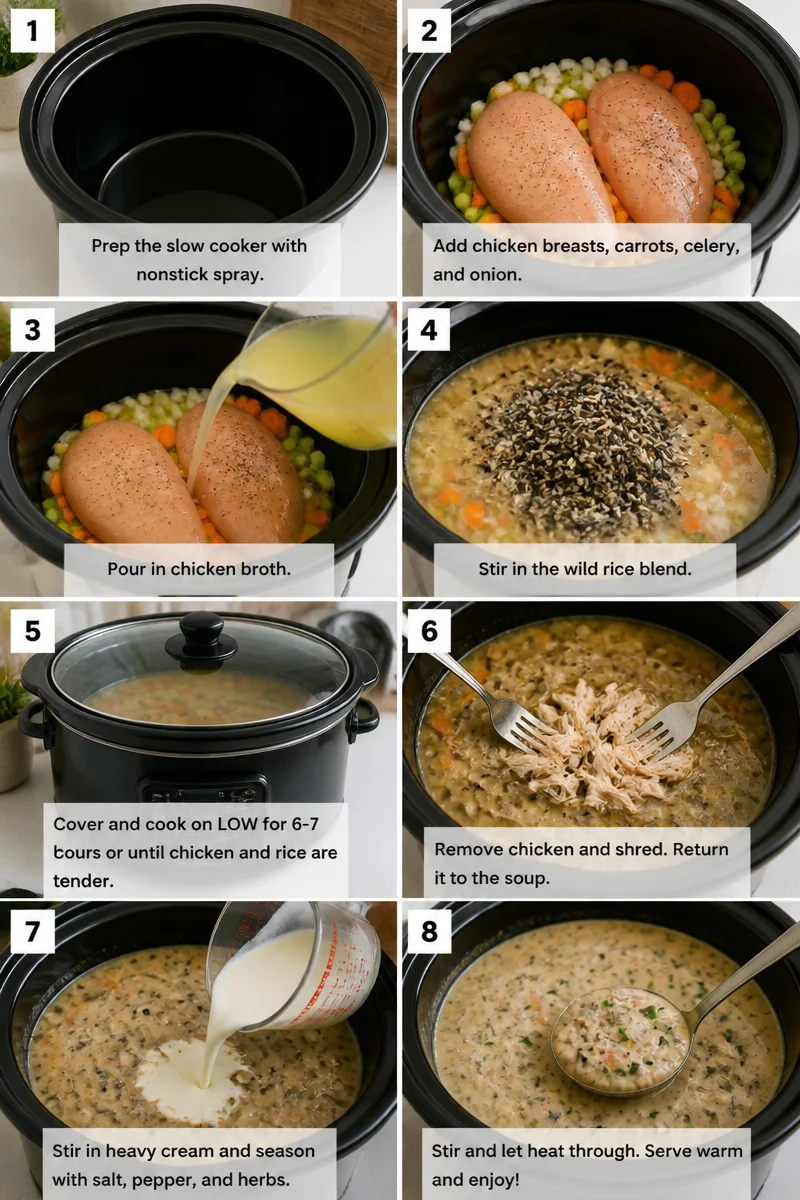 1

Prep the slow cooker with nonstick spray.

2

Add chicken breasts, carrots, celery, and onion.

3

Pour in chicken broth.

4

Stir in the wild rice blend.

5

Cover and cook on LOW for 6-7 bours or until chicken and rice are tender.

6

Remove chicken and shred. Return it to the soup.

7

Stir in heavy cream and season with salt, pepper, and herbs.

8

Stir and let heat through. Serve warm and enjoy!